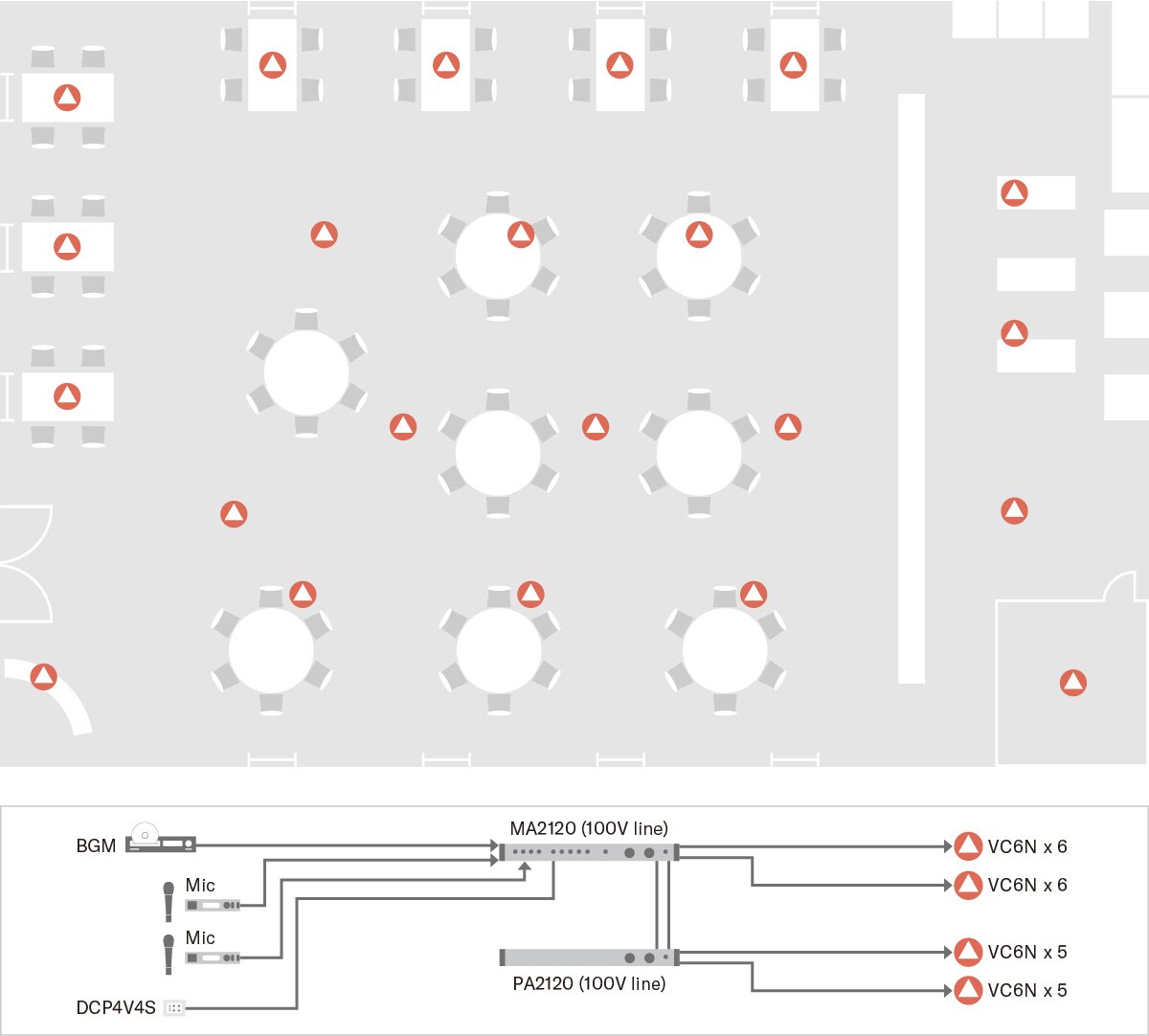 BGM
Mic
Mic
DCP4V4S
MA2120 (100V line)
PA2120 (100V line)
VC6N x 6
VC6N x 6
VC6N x 5
VC6N x 5